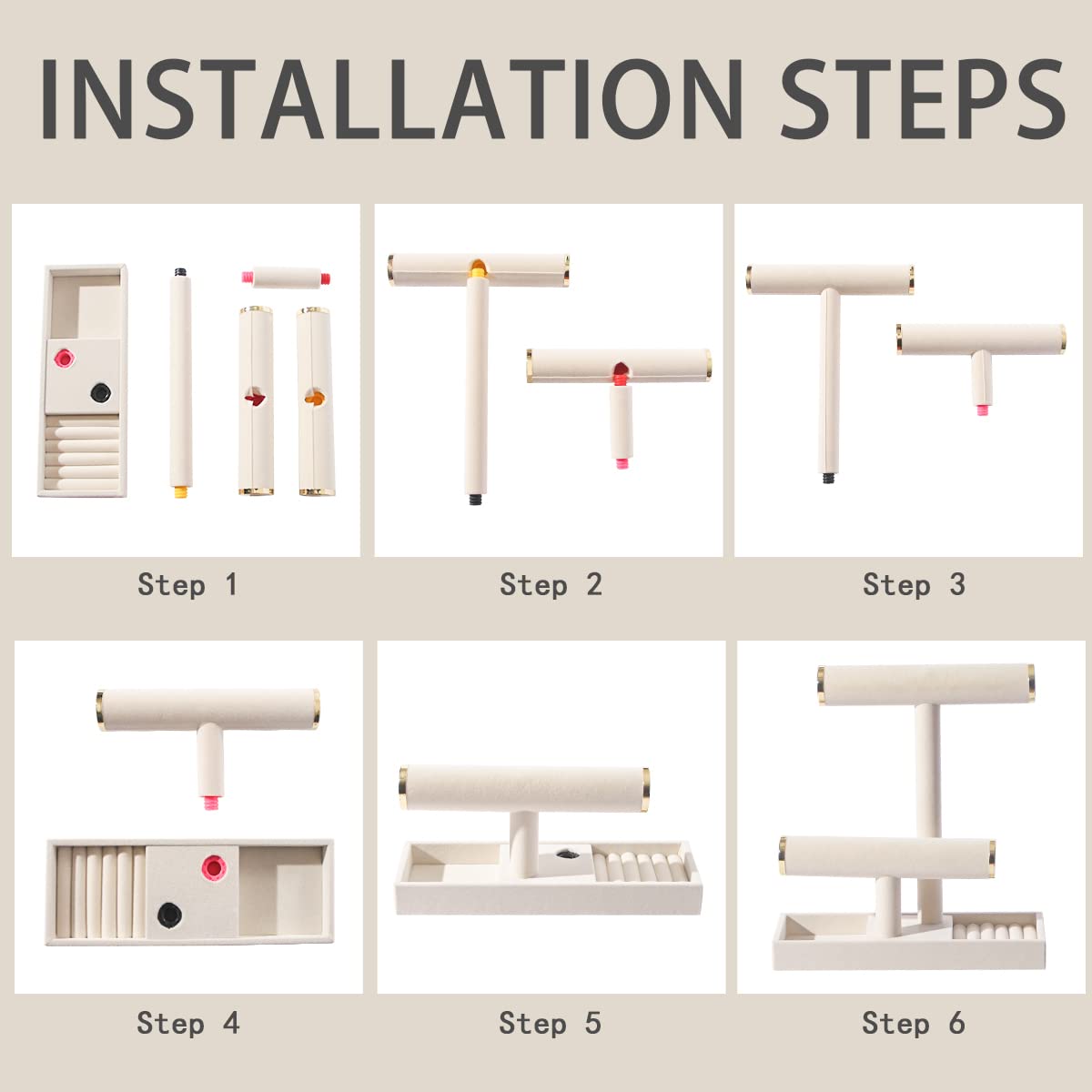 INSTALLATION STEPS

Step 1

Step 2

Step 3

Step 4

Step 5

Step 6