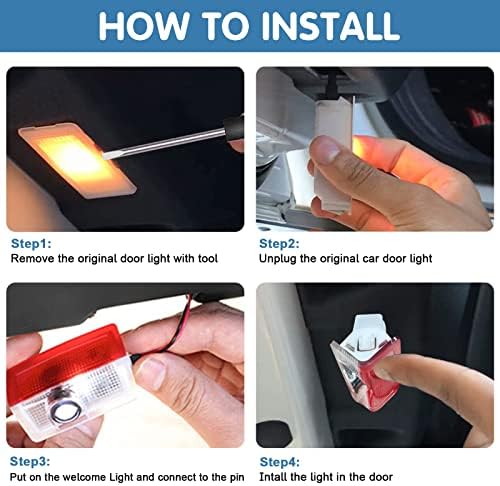 HOW TO INSTALL

Step1:
Remove the original door light with tool

Step2:
Unplug the original car door light

Step3:
Put on the welcome Light and connect to the pin

Step4:
Intall the light in the door