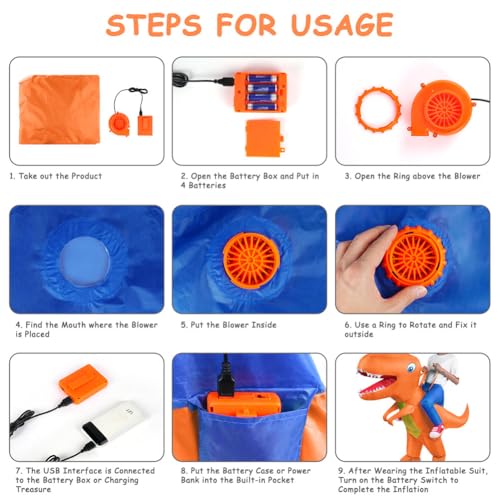 STEPS FOR USAGE

1. Take out the Product

2. Open the Battery Box and Put in 4 Batteries

3. Open the Ring above the Blower

4. Find the Mouth where the Blower is Placed

5. Put the Blower Inside

6. Use a Ring to Rotate and Fix it outside

7. The USB Interface is Connected to the Battery Box or Charging Treasure

8. Put the Battery Case or Power Bank into the Built-in Pocket

9. After Wearing the Inflatable Suit, Turn on the Battery Switch to Complete the Inflation