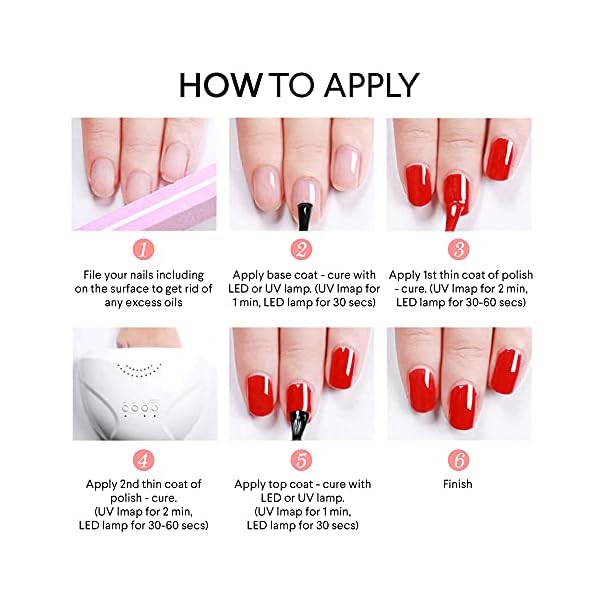 HOW TO APPLY

1

File your nails including on the surface to get rid of any excess oils

2

Apply base coat - cure with LED or UV lamp. (UV lmap for 1 min, LED lamp for 30 secs)

3

Apply 1st thin coat of polish - cure. (UV lmap for 2 min, LED lamp for 30-60 secs)

4

Apply 2nd thin coat of polish - cure. (UV lmap for 2 min, LED lamp for 30-60 secs)

5

Apply top coat - cure with LED or UV lamp. (UV lmap for 1 min, LED lamp for 30 secs)

6

Finish