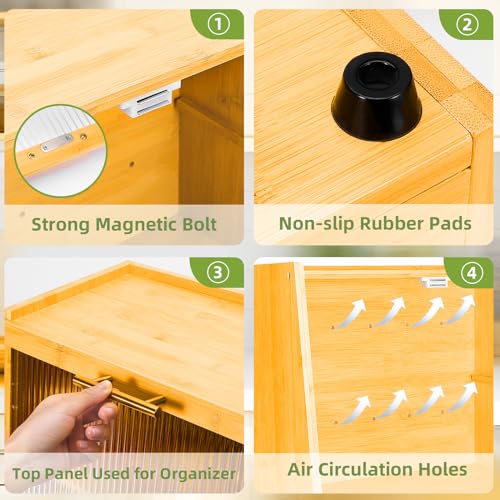 ①

Strong Magnetic Bolt

②

Non-slip Rubber Pads

③

Top Panel Used for Organizer

④

Air Circulation Holes