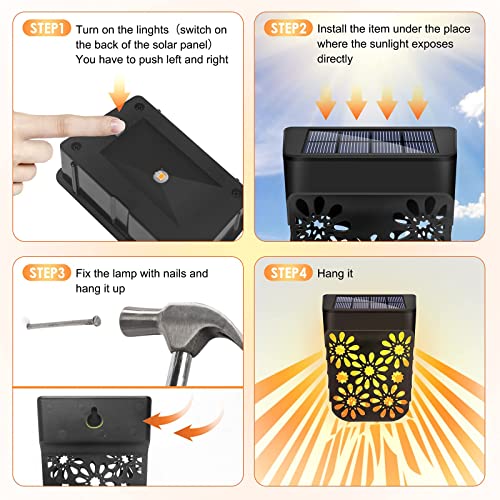 STEP1 Turn on the linghts（switch on the back of the solar panel）
You have to push left and right

STEP2 Install the item under the place where the sunlight exposes directly

STEP3 Fix the lamp with nails and hang it up

STEP4 Hang it