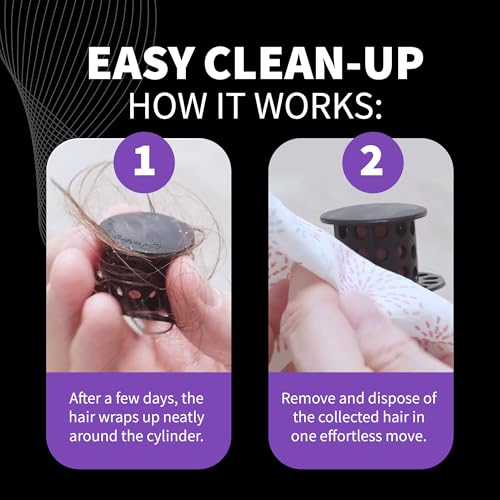 EASY CLEAN-UP
HOW IT WORKS:

1

After a few days, the hair wraps up neatly around the cylinder.

2

Remove and dispose of the collected hair in one effortless move.