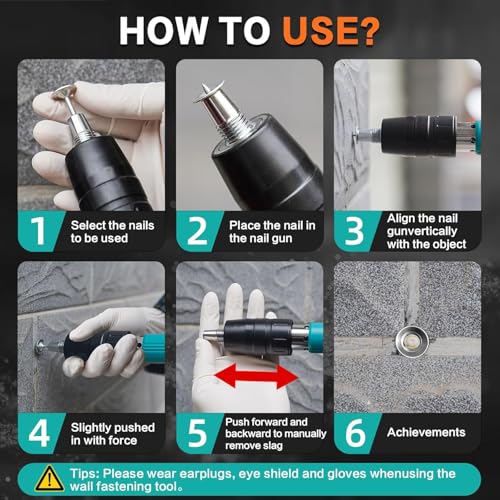 HOW TO USE?

1 Select the nails to be used

2 Place the nail in the nail gun

3 Align the nail gunvertically with the object

4 Slightly pushed in with force

5 Push forward and backward to manually remove slag

6 Achievements

Tips: Please wear earplugs, eye shield and gloves whenusing the wall fastening tool。