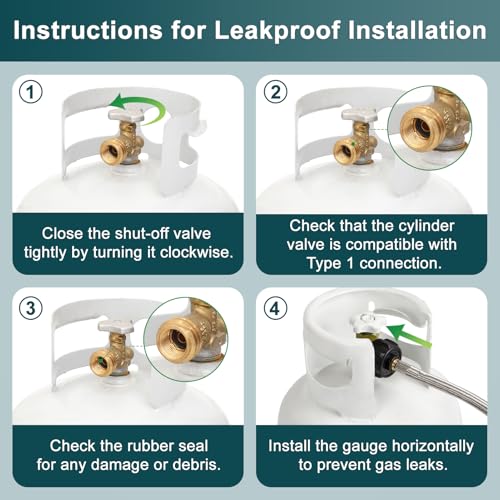 Instructions for Leakproof Installation

1

Close the shut-off valve tightly by turning it clockwise.

2

Check that the cylinder valve is compatible with Type 1 connection.

3

Check the rubber seal for any damage or debris.

4

Install the gauge horizontally to prevent gas leaks.