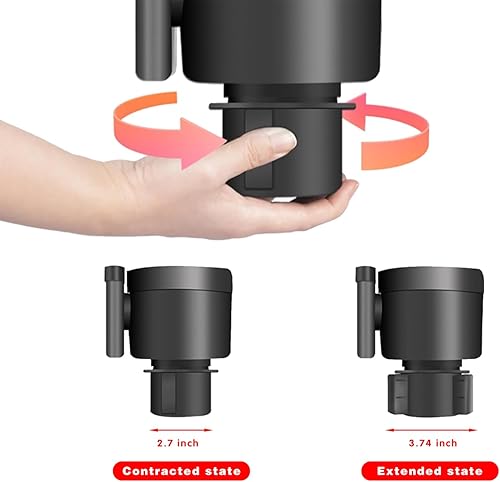 2.7 inch

Contracted state

3.74 inch

Extended state