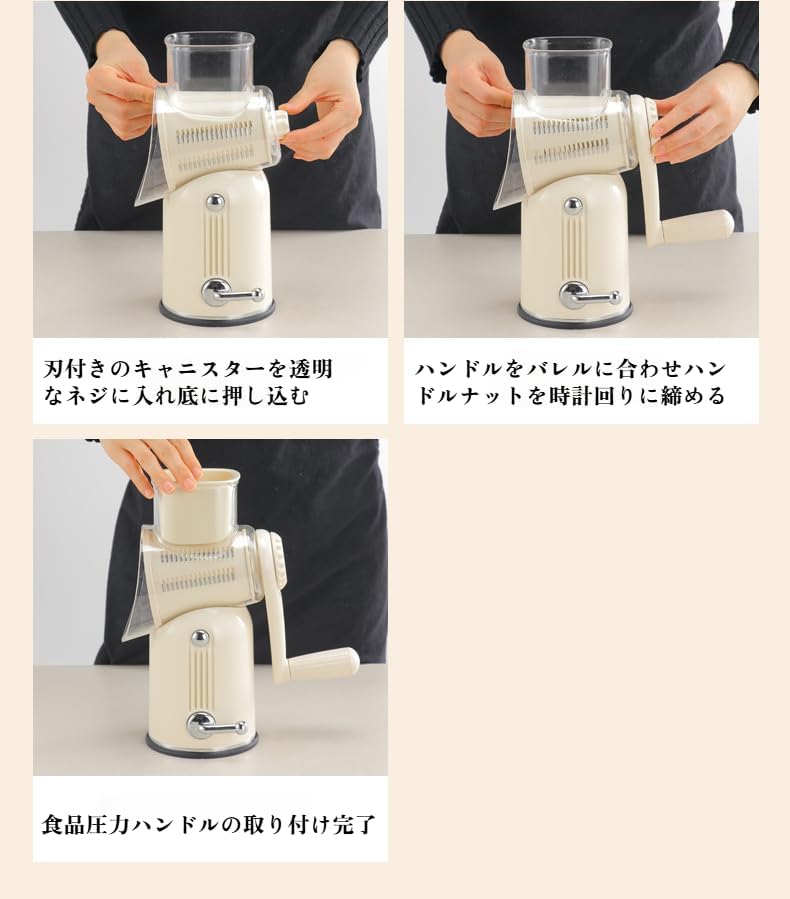 刃付きのキャニスターを透明なネジに入れ底に押し込む

ハンドルをバレルに合わせハンドルナットを時計回りに締める

食品圧力ハンドルの取り付け完了