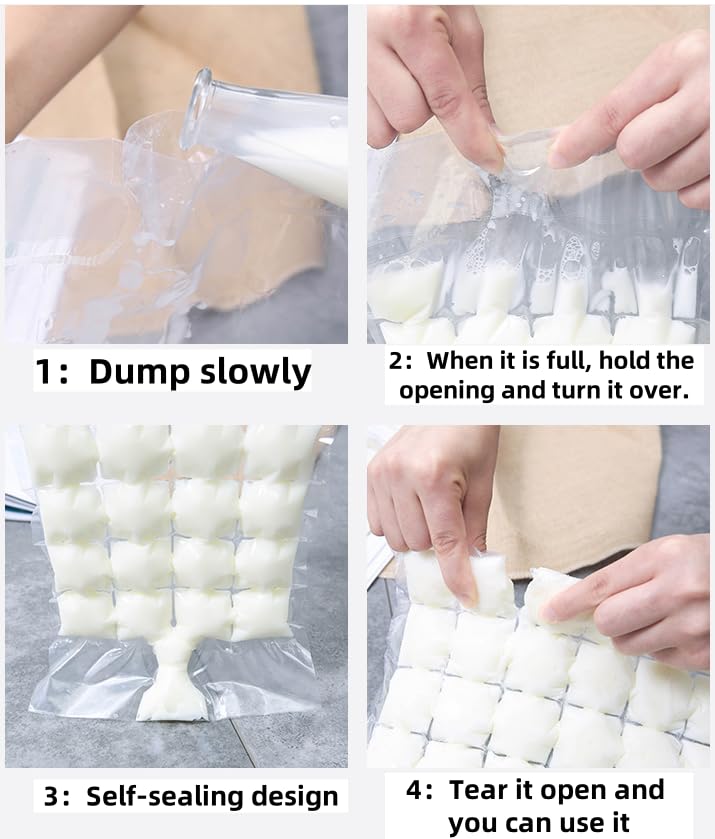 1: Dump slowly

2: When it is full, hold the opening and turn it over.

3: Self-sealing design

4: Tear it open and you can use it