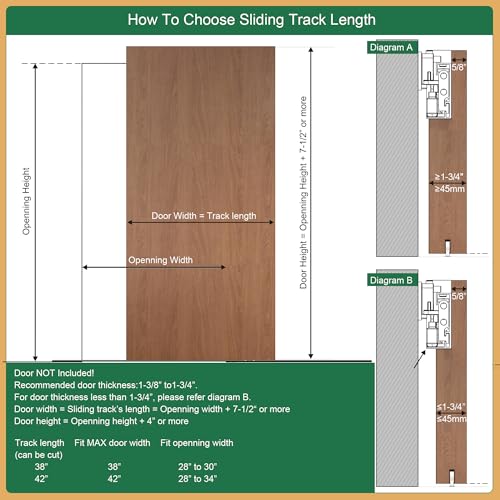 How To Choose Sliding Track Length

Openning Height

Door Width = Track length

Openning Width

Door Height = Openning Height + 7-1/2" or more

Diagram A

5/8"

≥1-3/4"
≥45mm

Diagram B

5/8"

≤1-3/4"
≤45mm

Door NOT Included!
Recommended door thickness:1-3/8" to1-3/4".
For door thickness less than 1-3/4", please refer diagram B.
Door width = Sliding track's length = Openning width + 7-1/2" or more
Door height = Openning height + 4" or more

| Track length (can be cut) | Fit MAX door width | Fit openning width |
|---|---|---|
| 38" | 38" | 28" to 30" |
| 42" | 42" | 28" to 34" |