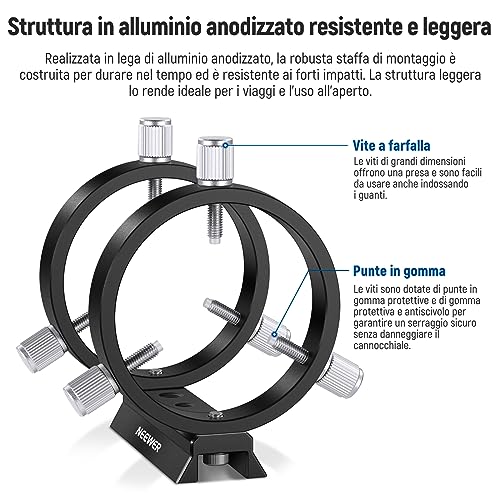 Struttura in alluminio anodizzato resistente e leggera

Realizzata in lega di alluminio anodizzato, la robusta staffa di montaggio è costruita per durare nel tempo ed è resistente ai forti impatti. La struttura leggera lo rende ideale per i viaggi e l'uso all'aperto.

Vite a farfalla

Le viti di grandi dimensioni offrono una presa e sono facili da usare anche indossando i guanti.

Punte in gomma

Le viti sono dotate di punte in gomma protettive e di gomma protettiva e antiscivolo per garantire un serraggio sicuro senza danneggiare il cannocchiale.

NEEWER