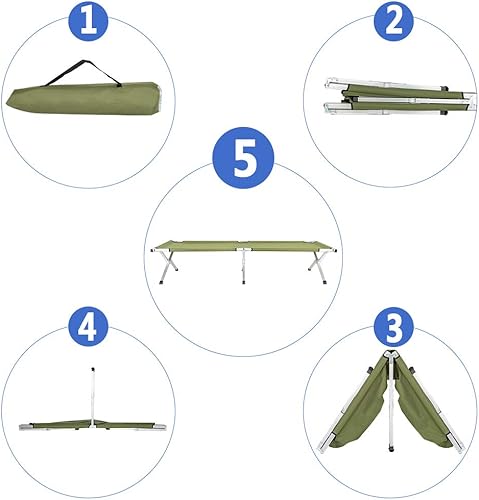 1

2

5

4

3