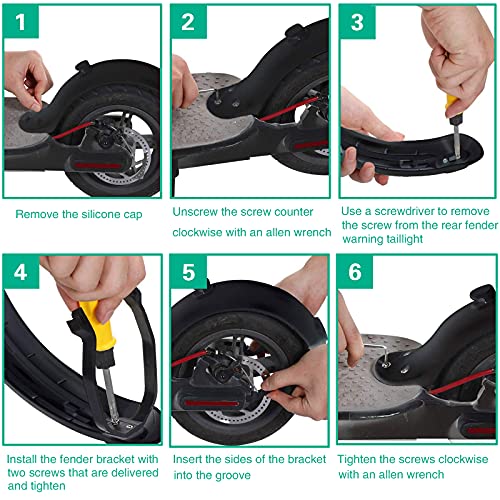 1

Remove the silicone cap

2

Unscrew the screw counter clockwise with an allen wrench

3

Use a screwdriver to remove the screw from the rear fender warning taillight

4

Install the fender bracket with two screws that are delivered and tighten

5

Insert the sides of the bracket into the groove

6

Tighten the screws clockwise with an allen wrench