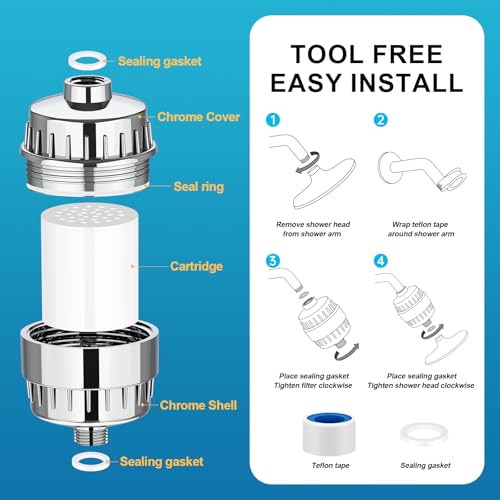 Sealing gasket

Chrome Cover

Seal ring

Cartridge

Chrome Shell

Sealing gasket

TOOL FREE
EASY INSTALL

1
Remove shower head from shower arm

2
Wrap teflon tape around shower arm

3
Place sealing gasket
Tighten filter clockwise

4
Place sealing gasket
Tighten shower head clockwise

Teflon tape

Sealing gasket