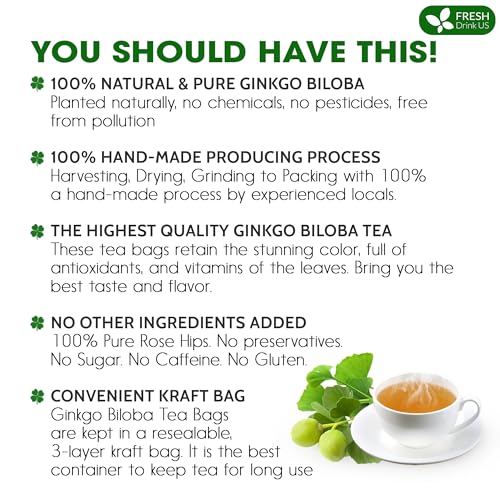 FRESH
Drink US

YOU SHOULD HAVE THIS!

100% NATURAL & PURE GINKGO BILOBA
Planted naturally, no chemicals, no pesticides, free from pollution

100% HAND-MADE PRODUCING PROCESS
Harvesting, Drying, Grinding to Packing with 100% a hand-made process by experienced locals.

THE HIGHEST QUALITY GINKGO BILOBA TEA
These tea bags retain the stunning color, full of antioxidants, and vitamins of the leaves. Bring you the best taste and flavor.

NO OTHER INGREDIENTS ADDED
100% Pure Rose Hips. No preservatives. No Sugar. No Caffeine. No Gluten.

CONVENIENT KRAFT BAG
Ginkgo Biloba Tea Bags are kept in a resealable, 3-layer kraft bag. It is the best container to keep tea for long use