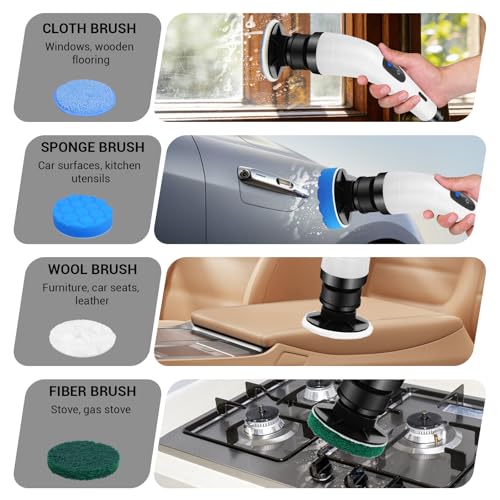 CLOTH BRUSH
Windows, wooden flooring

SPONGE BRUSH
Car surfaces, kitchen utensils

WOOL BRUSH
Furniture, car seats, leather

FIBER BRUSH
Stove, gas stove