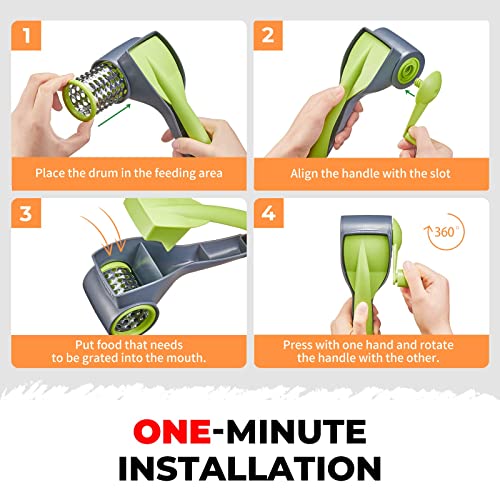 1

Place the drum in the feeding area

2

Align the handle with the slot

3

Put food that needs to be grated into the mouth.

4

360°

Press with one hand and rotate the handle with the other.

ONE-MINUTE INSTALLATION