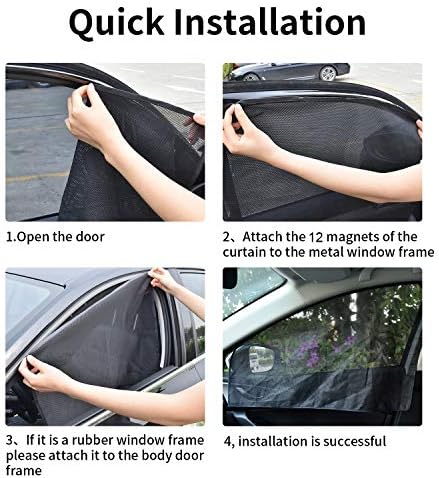 Quick Installation

1.Open the door

2、Attach the 12 magnets of the curtain to the metal window frame

3、If it is a rubber window frame please attach it to the body door frame

4, installation is successful