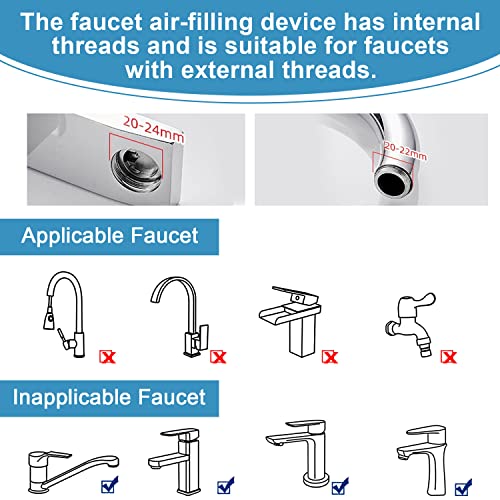 The faucet air-filling device has internal threads and is suitable for faucets with external threads.

20-24mm

20-22mm

Applicable Faucet

Inapplicable Faucet