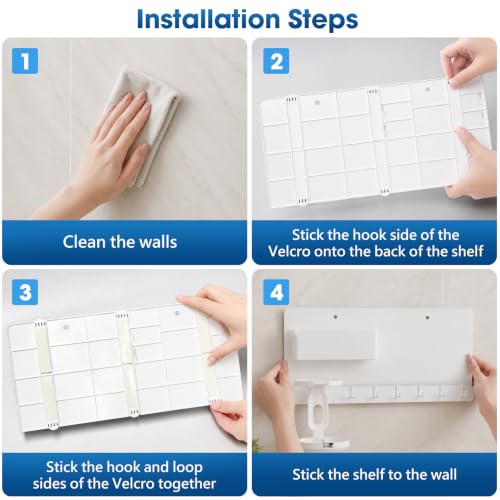 Installation Steps

1

Clean the walls

2

Stick the hook side of the Velcro onto the back of the shelf

3

Stick the hook and loop sides of the Velcro together

4

Stick the shelf to the wall