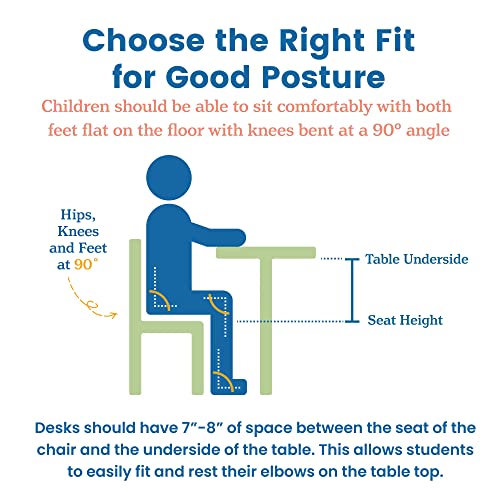 Choose the Right Fit for Good Posture

Children should be able to sit comfortably with both feet flat on the floor with knees bent at a 90° angle

Hips, Knees and Feet at 90°

Table Underside

Seat Height

Desks should have 7"-8" of space between the seat of the chair and the underside of the table. This allows students to easily fit and rest their elbows on the table top.