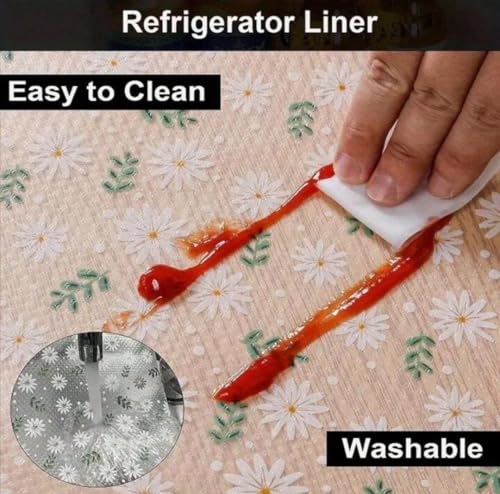 Refrigerator Liner

Easy to Clean

Washable