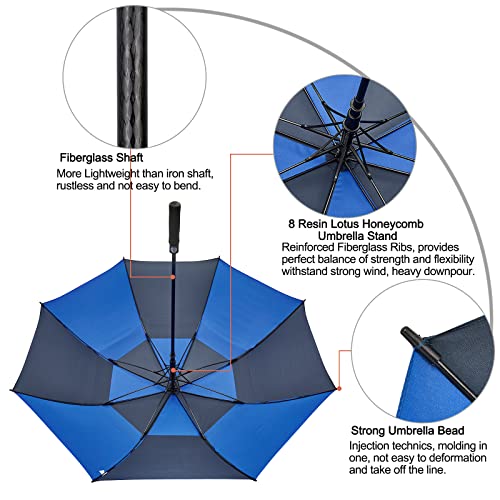 Fiberglass Shaft
More Lightweight than iron shaft, rustless and not easy to bend.

8 Resin Lotus Honeycomb Umbrella Stand
Reinforced Fiberglass Ribs, provides perfect balance of strength and flexibility withstand strong wind, heavy downpour.

Strong Umbrella Bead
Injection technics, molding in one, not easy to deformation and take off the line.