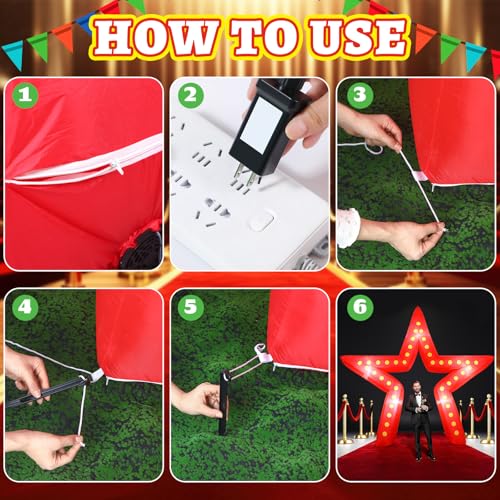 HOW TO USE

1

2

3

4

5

6