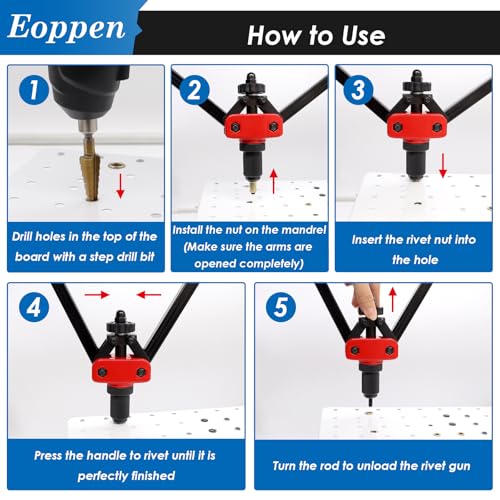 Eoppen

How to Use

1

Drill holes in the top of the board with a step drill bit

2

Install the nut on the mandrel (Make sure the arms are opened completely)

3

Insert the rivet nut into the hole

4

Press the handle to rivet until it is perfectly finished

5

Turn the rod to unload the rivet gun