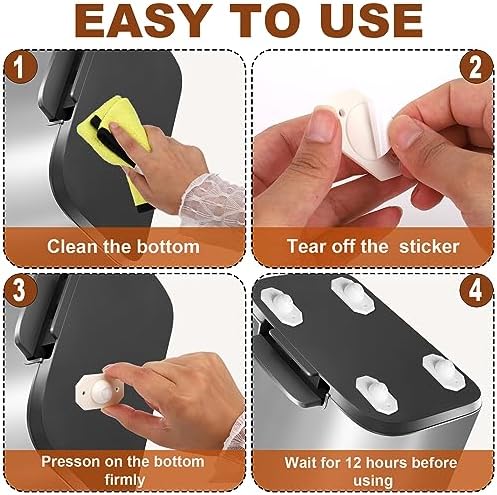 EASY TO USE

1

Clean the bottom

2

Tear off the  sticker

3

Presson on the bottom firmly

4

Wait for 12 hours before using