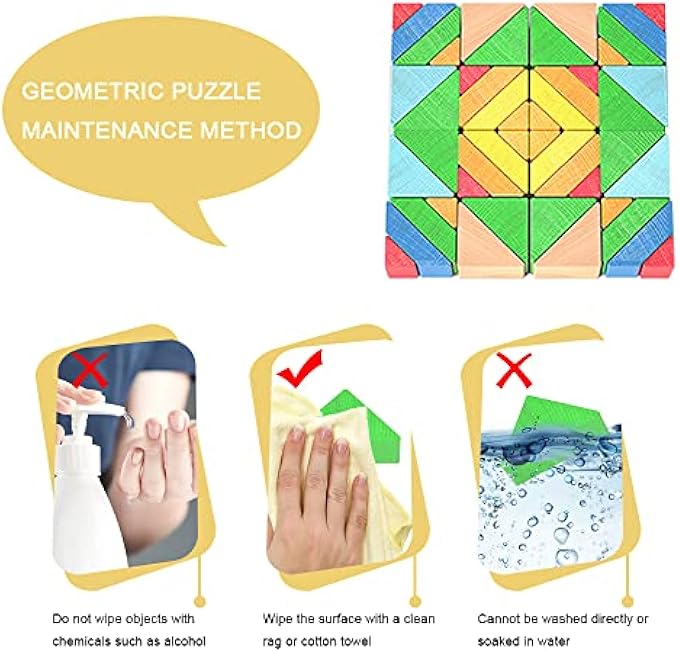 GEOMETRIC PUZZLE MAINTENANCE METHOD

Do not wipe objects with chemicals such as alcohol

Wipe the surface with a clean rag or cotton towel

Cannot be washed directly or soaked in water