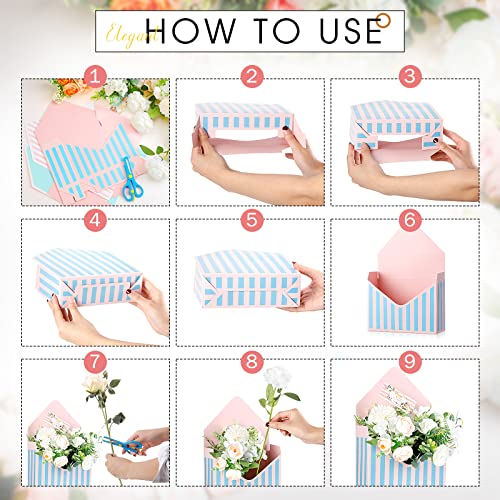 Elegant HOW TO USE

1

2

3

4

5

6

7

8

9