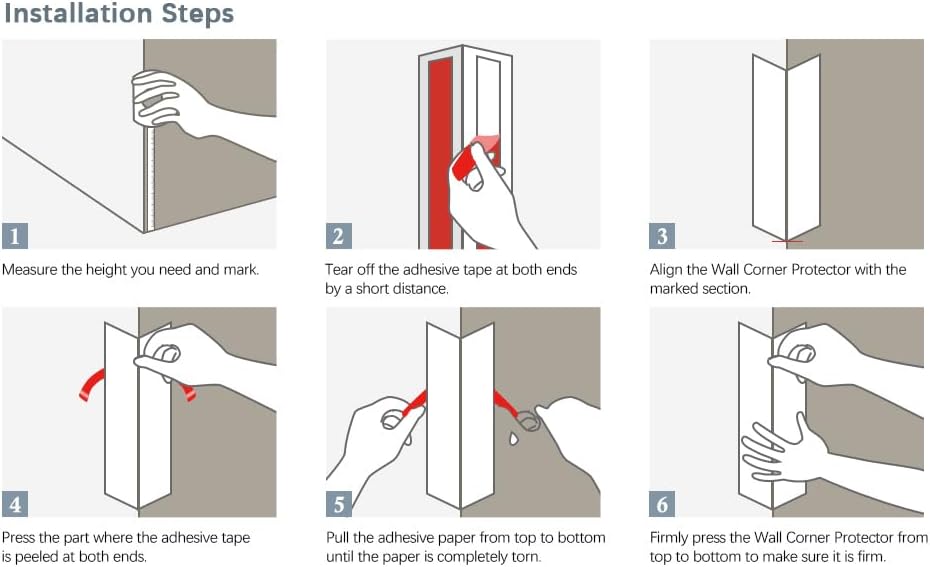 Installation Steps

1

Measure the height you need and mark.

2

Tear off the adhesive tape at both ends by a short distance.

3

Align the Wall Corner Protector with the marked section.

4

Press the part where the adhesive tape is peeled at both ends.

5

Pull the adhesive paper from top to bottom until the paper is completely torn.

6

Firmly press the Wall Corner Protector from top to bottom to make sure it is firm.