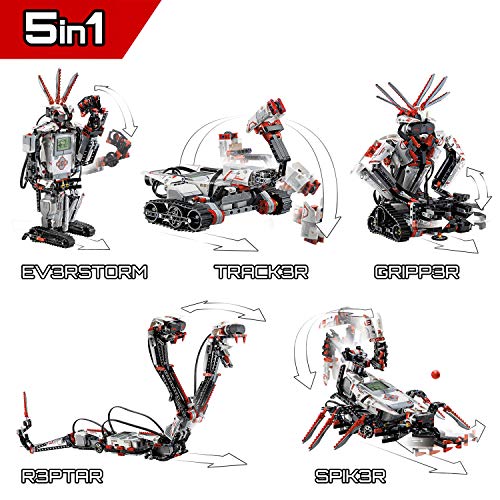 5in1

EV3RSTORM

TRACK3R

GRIPP3R

R3PTAR

SPIK3R