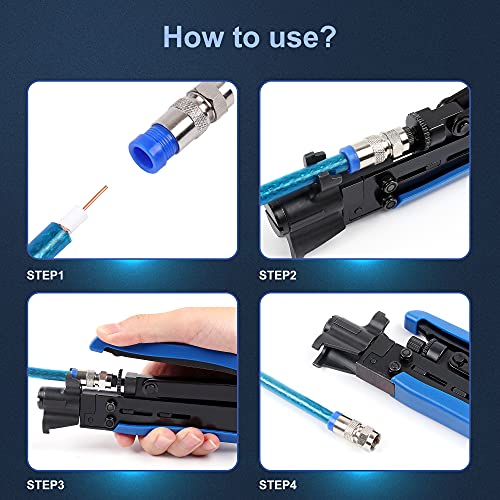 How to use?

STEP1

STEP2

STEP3

STEP4