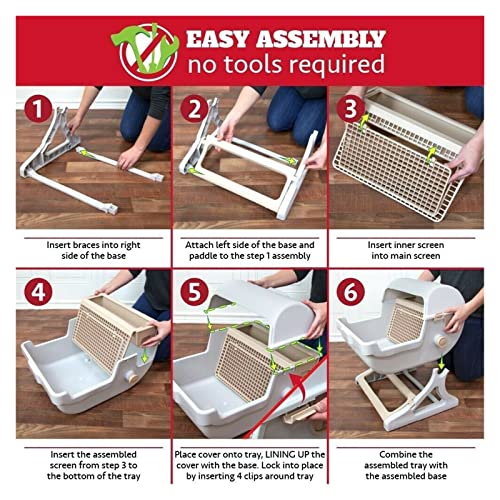 EASY ASSEMBLY
no tools required

1

Insert braces into right side of the base

2

Attach left side of the base and paddle to the step 1 assembly

3

Insert inner screen into main screen

4

Insert the assembled screen from step 3 to the bottom of the tray

5

Place cover onto tray, LINING UP the cover with the base. Lock into place by inserting 4 clips around tray

6

Combine the assembled tray with the assembled base