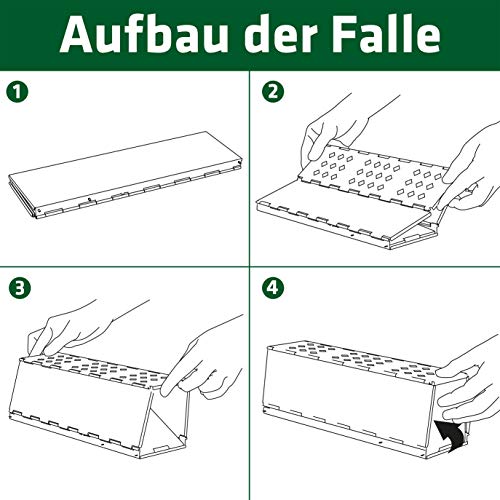 Aufbau der Falle

1

2

3

4