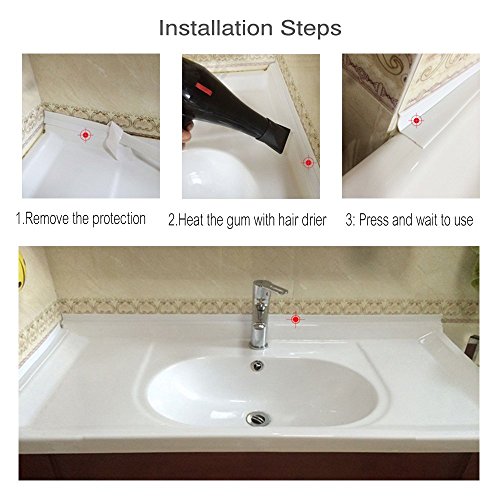 Installation Steps

1.Remove the protection

2.Heat the gum with hair drier

3: Press and wait to use