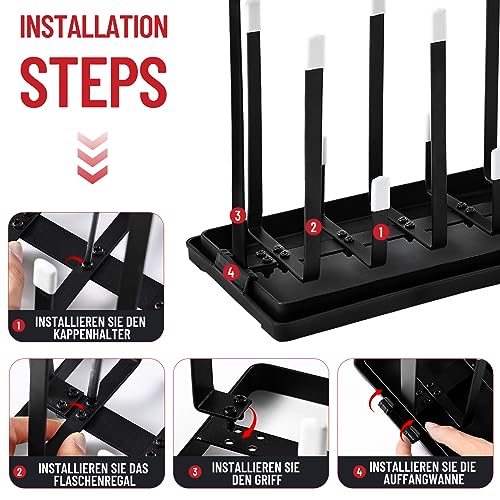 INSTALLATION STEPS

3

2

1

4

1 INSTALLIEREN SIE DEN KAPPENHALTER

2 INSTALLIEREN SIE DAS FLASCHENREGAL

3 INSTALLIEREN SIE DEN GRIFF

4 INSTALLIEREN SIE DIE AUFFANGWANNE