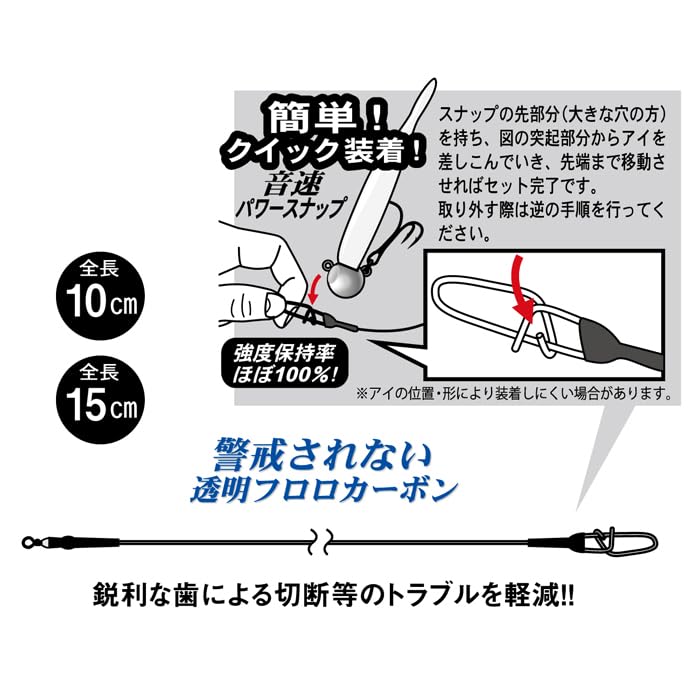 簡単！
クイック装着！
音速
パワースナップ

スナップの先部分（大きな穴の方）を持ち、図の突起部分からアイを差しこんでいき、先端まで移動させればセット完了です。
取り外す際は逆の手順を行ってください。

強度保持率
ほぼ100％！

※アイの位置・形により装着しにくい場合があります。

全長
10cm

全長
15cm

警戒されない
透明フロロカーボン

鋭利な歯による切断等のトラブルを軽減!!