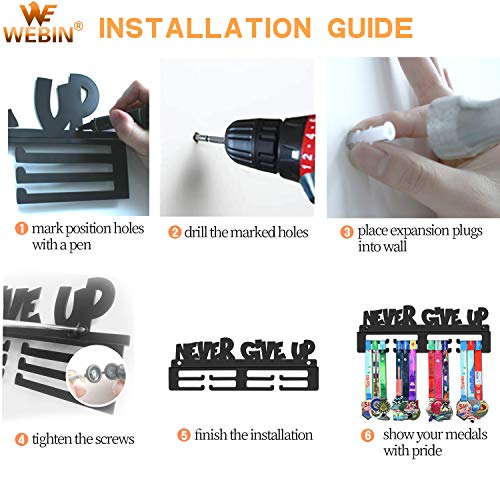 WE
WEBIN®
INSTALLATION GUIDE

UP

12·4·

1 mark position holes with a pen

2 drill the marked holes

3 place expansion plugs into wall

VE UP

NEVER GIVE UP

NEVER GIVE UP

4 tighten the screws

5 finish the installation

6 show your medals with pride