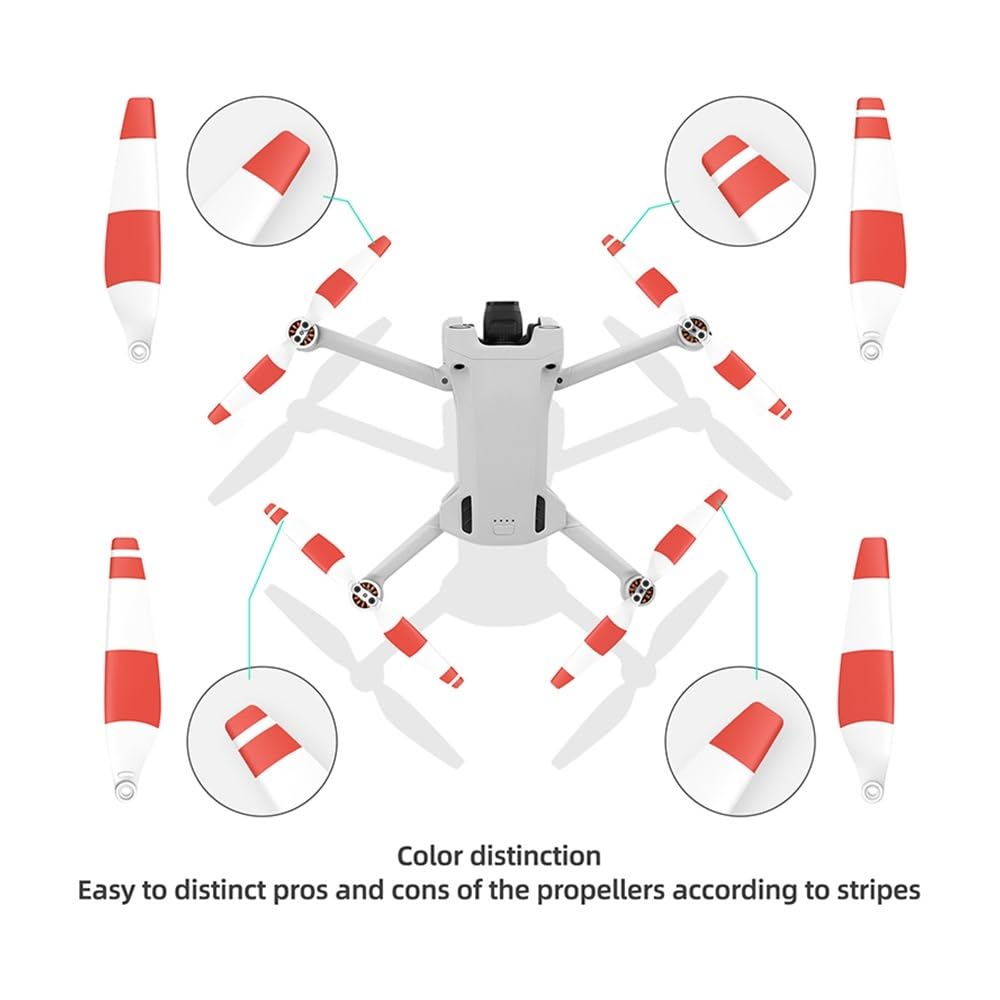 Color distinction
Easy to distinct pros and cons of the propellers according to stripes