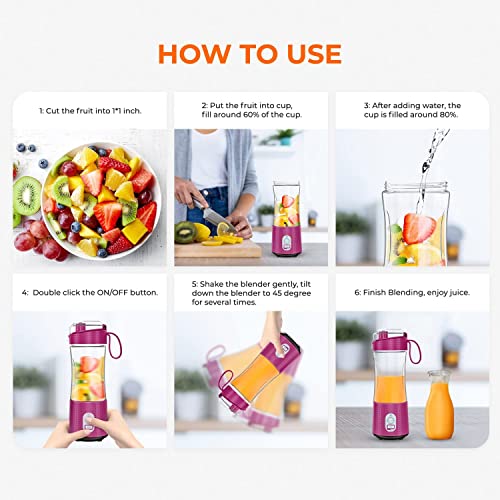 HOW TO USE

1: Cut the fruit into 1*1 inch.

2: Put the fruit into cup, fill around 60% of the cup.

3: After adding water, the cup is filled around 80%.

4: Double click the ON/OFF button.

5: Shake the blender gently, tilt down the blender to 45 degree for several times.

6: Finish Blending, enjoy juice.