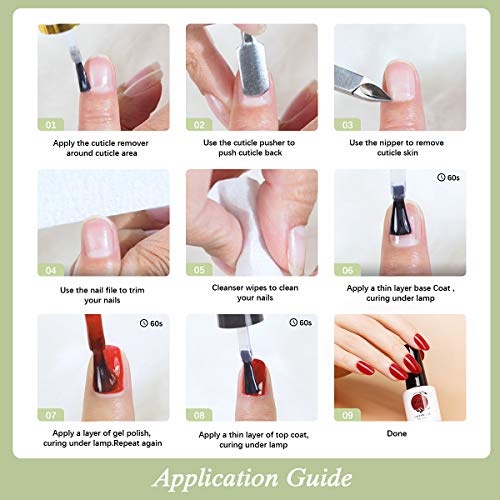 01

Apply the cuticle remover around cuticle area

02

Use the cuticle pusher to push cuticle back

03

Use the nipper to remove cuticle skin

04

Use the nail file to trim your nails

05

Cleanser wipes to clean your nails

60s

06

Apply a thin layer base Coat , curing under lamp

60s

07

Apply a layer of gel polish, curing under lamp.Repeat again

60s

08

Apply a thin layer of top coat, curing under lamp

09

Done

Application Guide