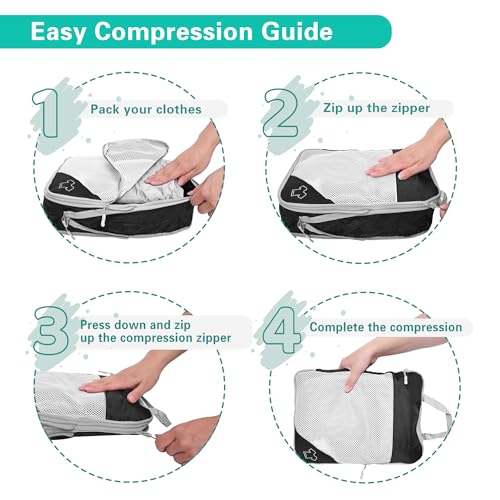 Easy Compression Guide

1 Pack your clothes

2 Zip up the zipper

3 Press down and zip up the compression zipper

4 Complete the compression