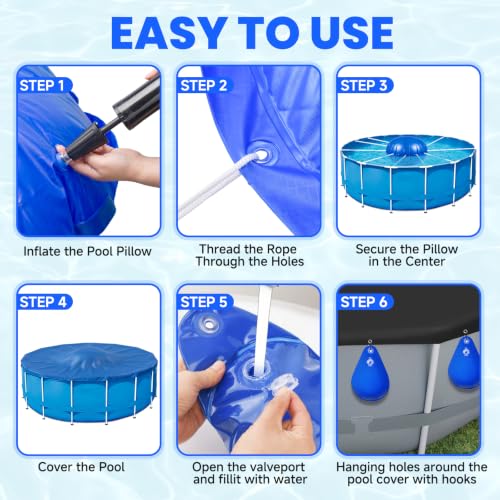 EASY TO USE

STEP 1

Inflate the Pool Pillow

STEP 2

Thread the Rope Through the Holes

STEP 3

Secure the Pillow in the Center

STEP 4

Cover the Pool

STEP 5

Open the valveport and fillit with water

STEP 6

Hanging holes around the pool cover with hooks