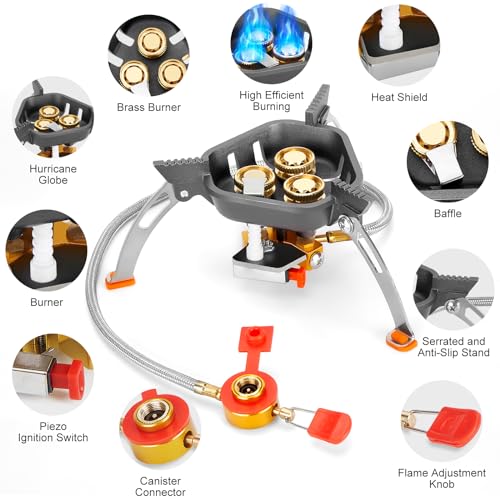 Brass Burner

High Efficient Burning

Heat Shield

Hurricane Globe

Baffle

Burner

Serrated and Anti-Slip Stand

Piezo Ignition Switch

Canister Connector

Flame Adjustment Knob