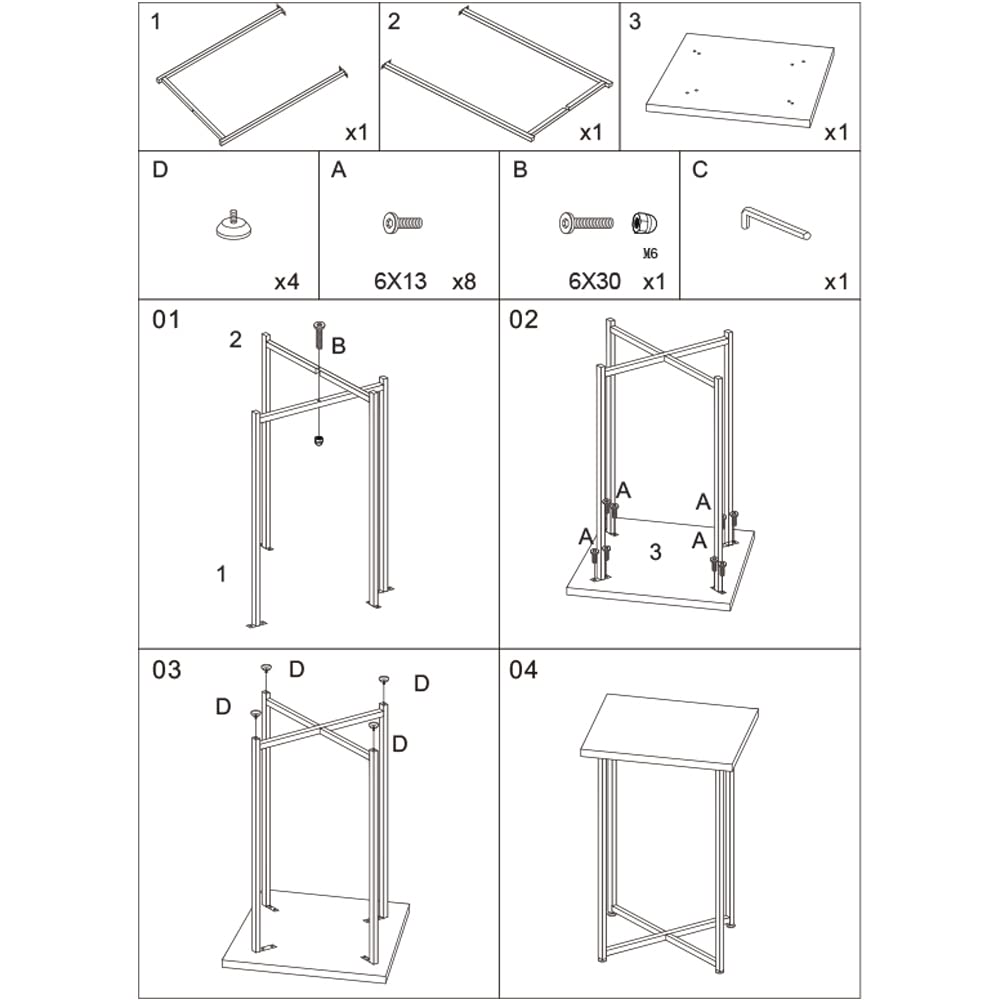 1
x1

2
x1

3
x1

D
x4

A
6X13 x8

B
M6
6X30 x1

C
x1

01
2
B
1

02
A
A
A
A
3

03
D
D
D
D

04