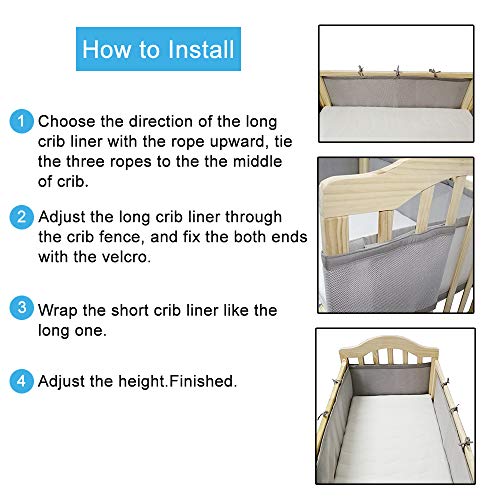 How to Install

1 Choose the direction of the long crib liner with the rope upward, tie the three ropes to the the middle of crib.

2 Adjust the long crib liner through the crib fence, and fix the both ends with the velcro.

3 Wrap the short crib liner like the long one.

4 Adjust the height.Finished.