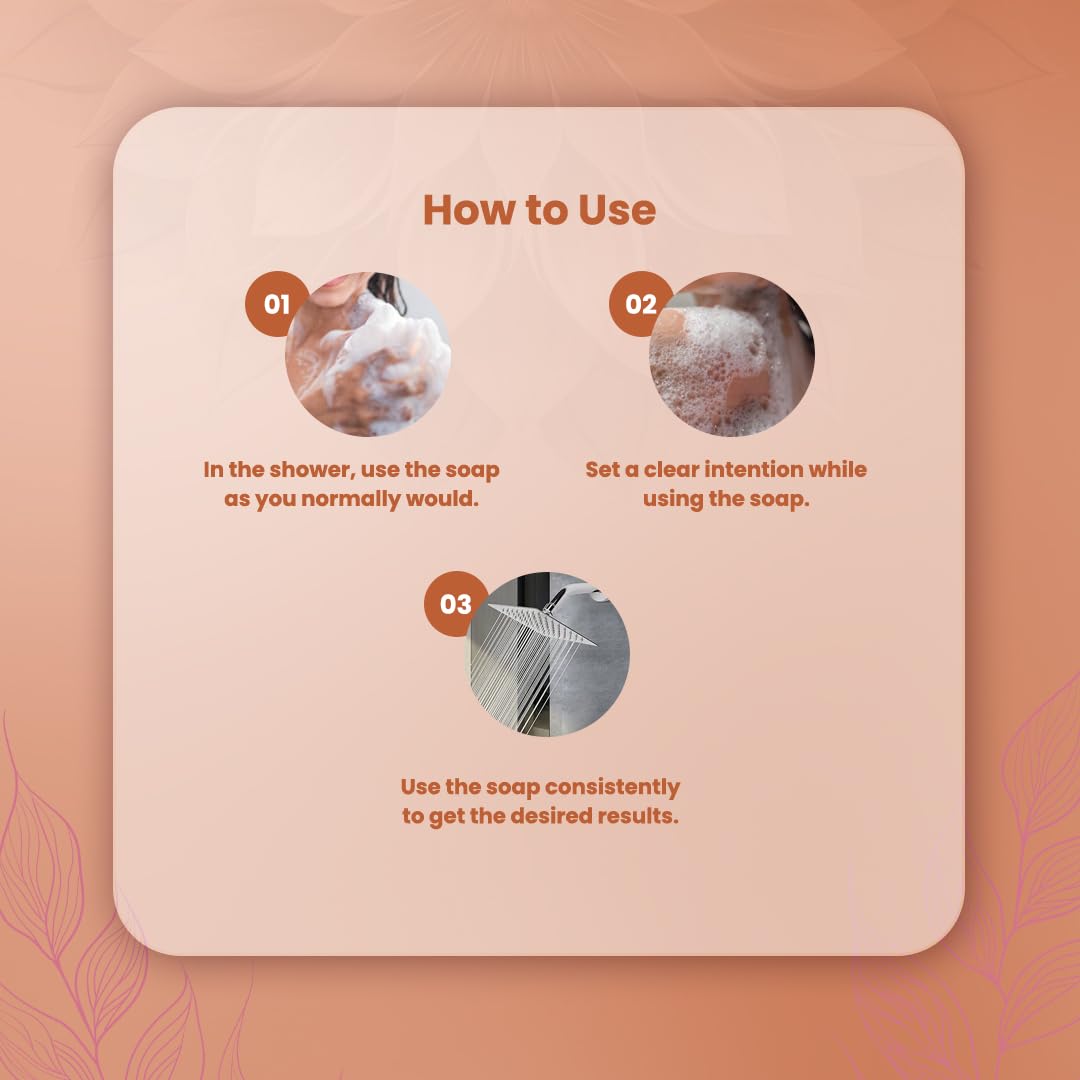 How to Use

01

In the shower, use the soap as you normally would.

02

Set a clear intention while using the soap.

03

Use the soap consistently to get the desired results.