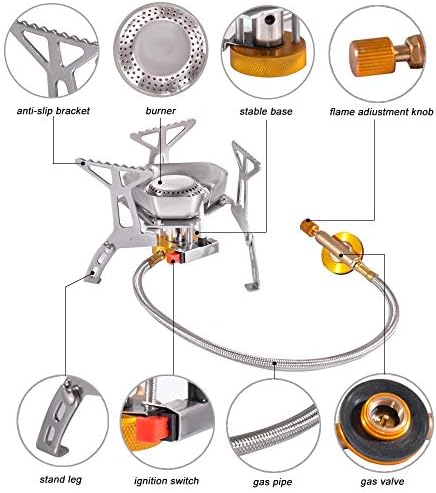 anti-slip bracket
burner
stable base
flame adiustment knob
stand leg
ignition switch
gas pipe
gas valve